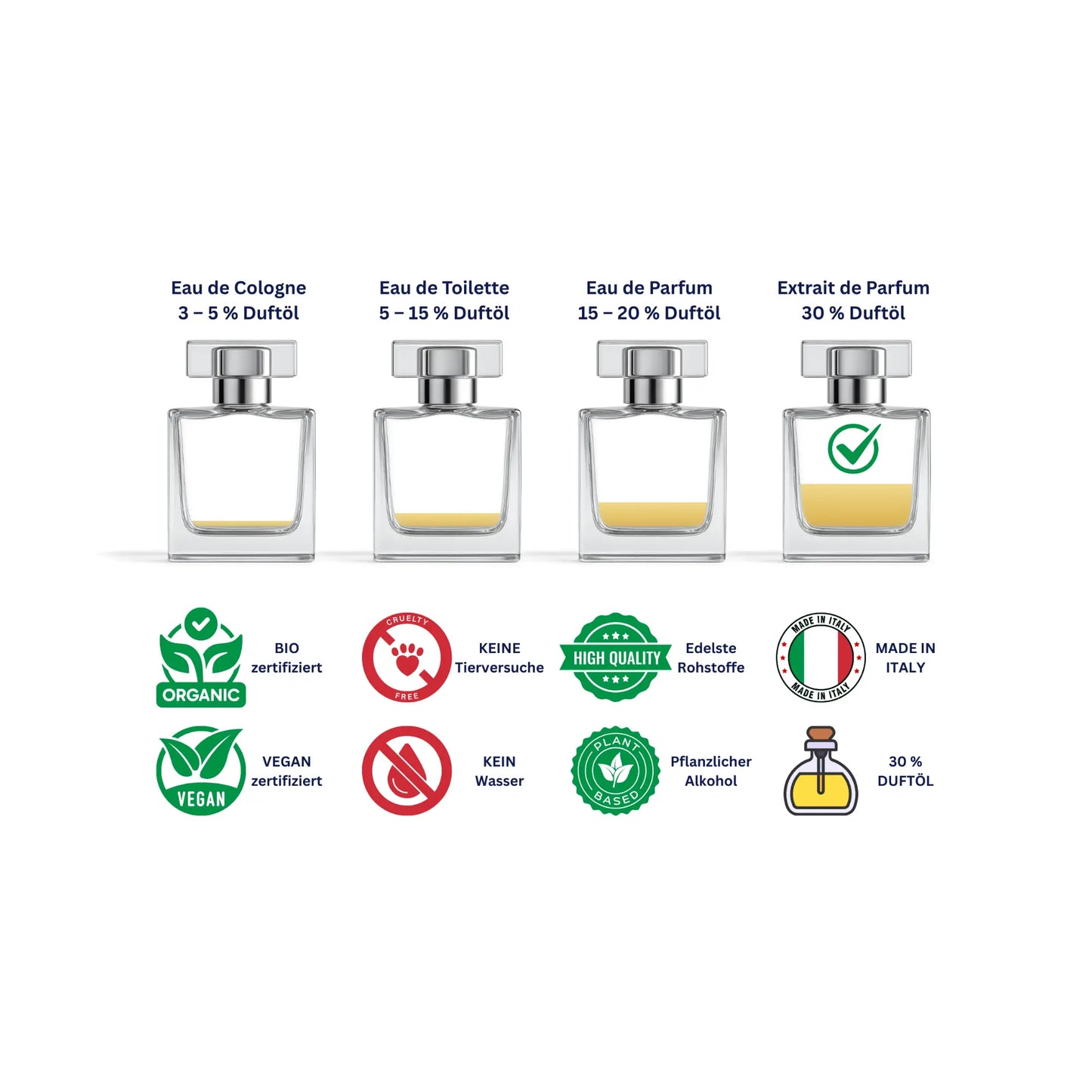 Eau de Cologne
3 – 5 % Duftöl

Eau de Toilette
5 – 15 % Duftöl

Eau de Parfum
15 – 20 % Duftöl

Extrait de Parfum
30 % Duftöl

ORGANIC

BIO
zertifiziert

CRUELTY FREE

KEINE
Tierversuche

HIGH QUALITY

Edelste
Rohstoffe

MADE IN ITALY MADE IN ITALY

MADE IN
ITALY

VEGAN

VEGAN
zertifiziert

KEIN
Wasser

PLANT BASED

Pflanzlicher
Alkohol

30 %
DUFTÖL